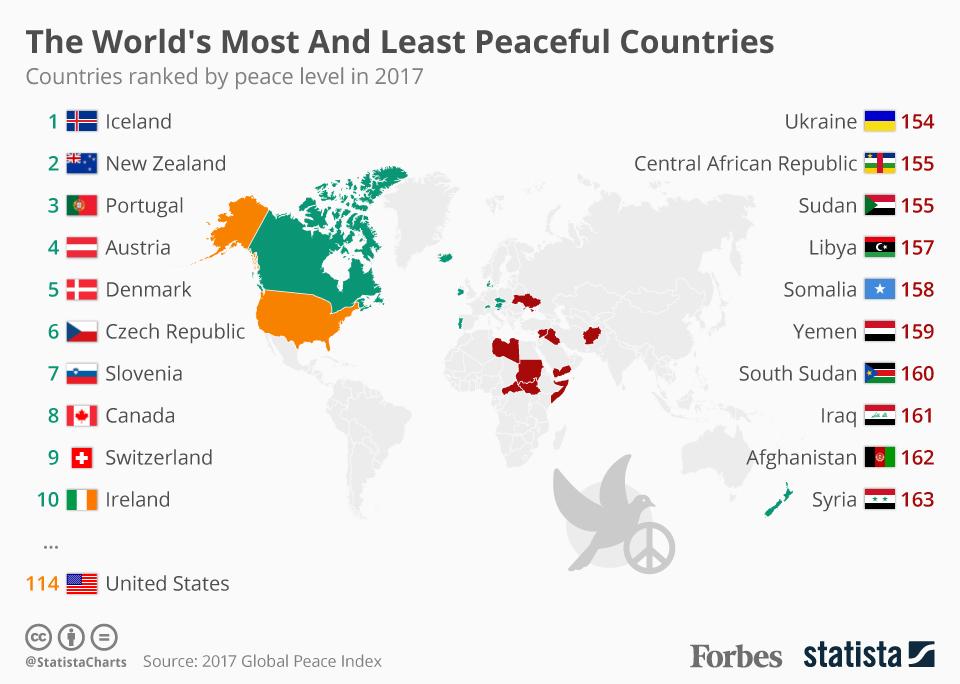 The World's Most And Least Peaceful Countries

Countries ranked by peace level in 2017

1 Iceland
2 New Zealand
3 Portugal
4 Austria
5 Denmark
6 Czech Republic
7 Slovenia
8 Canada
9 Switzerland
10 Ireland
...
114 United States

Ukraine 154
Central African Republic 155
Sudan 155
Libya 157
Somalia 158
Yemen 159
South Sudan 160
Iraq 161
Afghanistan 162
Syria 163

@StatistaCharts Source: 2017 Global Peace Index

Forbes statista